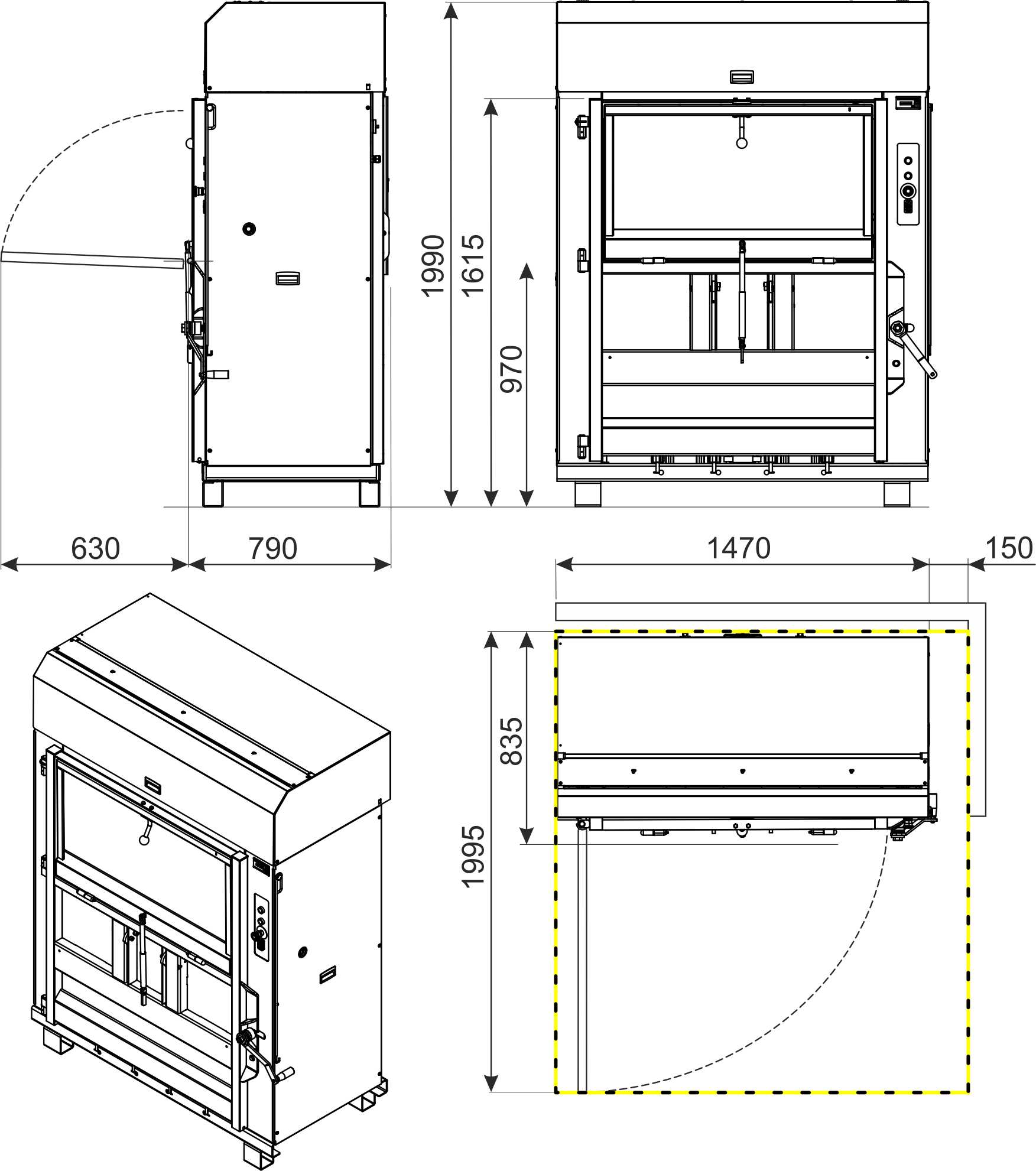 1990
1615
970
630
790
1470
150
835
1995